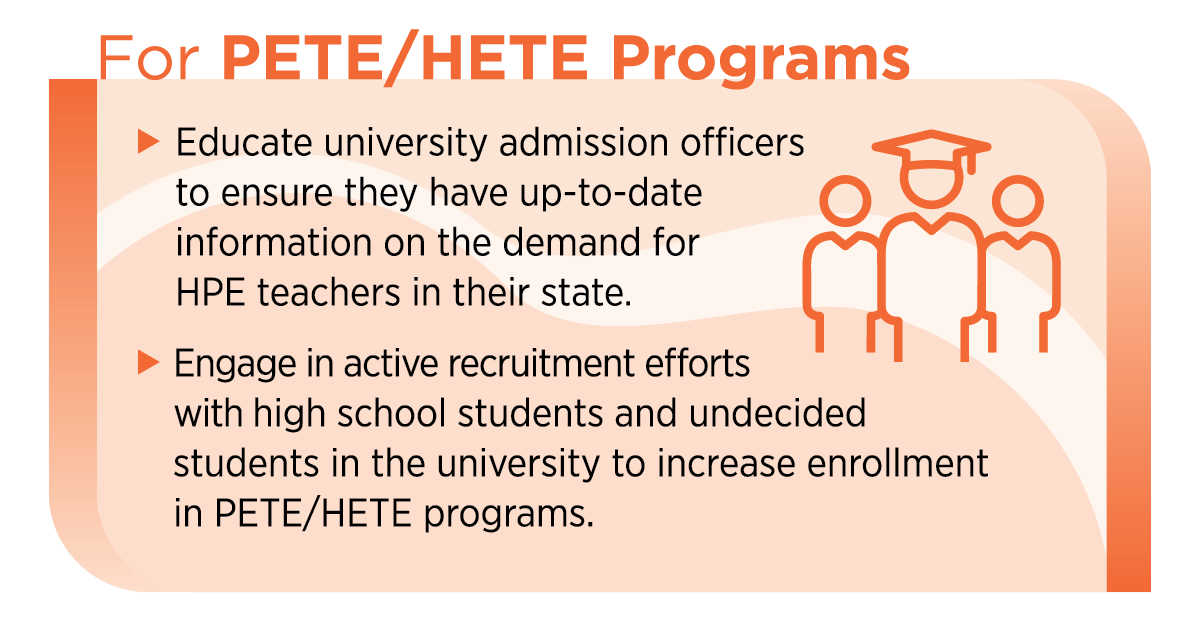 For PETE/HETE Programs

▶ Educate university admission officers to ensure they have up-to-date information on the demand for HPE teachers in their state.

▶ Engage in active recruitment efforts with high school students and undecided students in the university to increase enrollment in PETE/HETE programs.